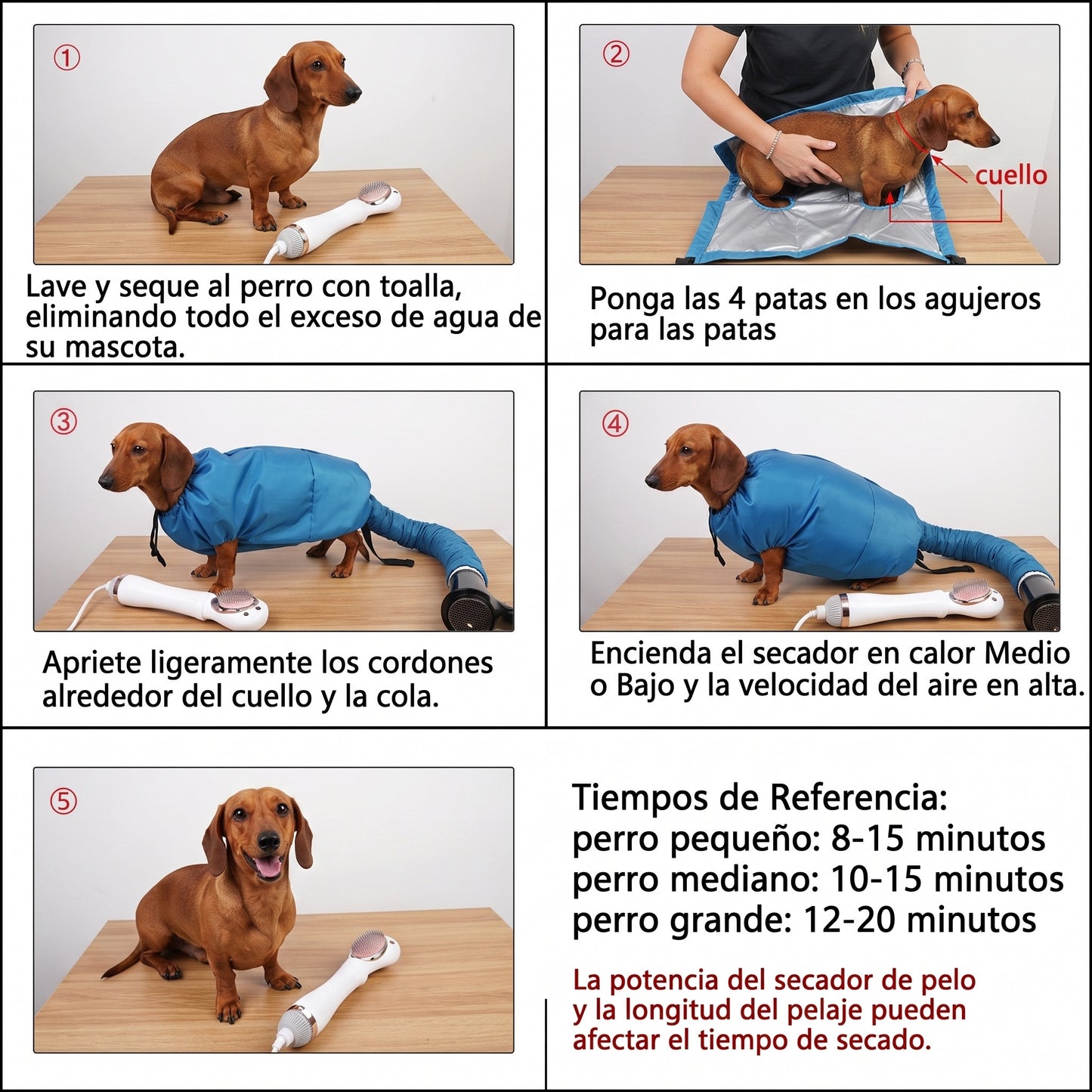 ①

Lave y seque al perro con toalla, eliminando todo el exceso de agua de su mascota.

②

cuello

Ponga las 4 patas en los agujeros para las patas

③

Apriete ligeramente los cordones alrededor del cuello y la cola.

④

Encienda el secador en calor Medio o Bajo y la velocidad del aire en alta.

⑤

Tiempos de Referencia:
perro pequeño: 8-15 minutos
perro mediano: 10-15 minutos
perro grande: 12-20 minutos

La potencia del secador de pelo y la longitud del pelaje pueden afectar el tiempo de secado.